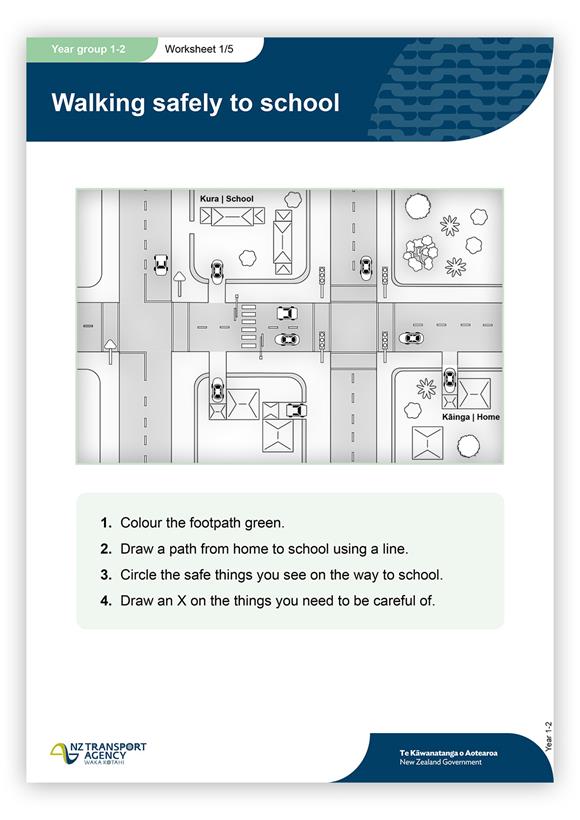 Year group 1-2

Worksheet 1/5

Walking safely to school

Kura | School

Kāinga | Home

1. Colour the footpath green.

2. Draw a path from home to school using a line.

3. Circle the safe things you see on the way to school.

4. Draw an X on the things you need to be careful of.

NZ TRANSPORT AGENCY
WAKA KOTAHI

Te Kāwanatanga o Aotearoa
New Zealand Government

Year 1-2